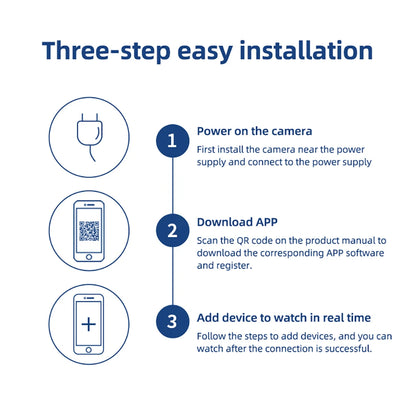 Three-step easy installation

1

Power on the camera

First install the camera near the power supply and connect to the power supply

2

Download APP

Scan the QR code on the product manual to download the corresponding APP software and register.

3

Add device to watch in real time

Follow the steps to add devices, and you can watch after the connection is successful.