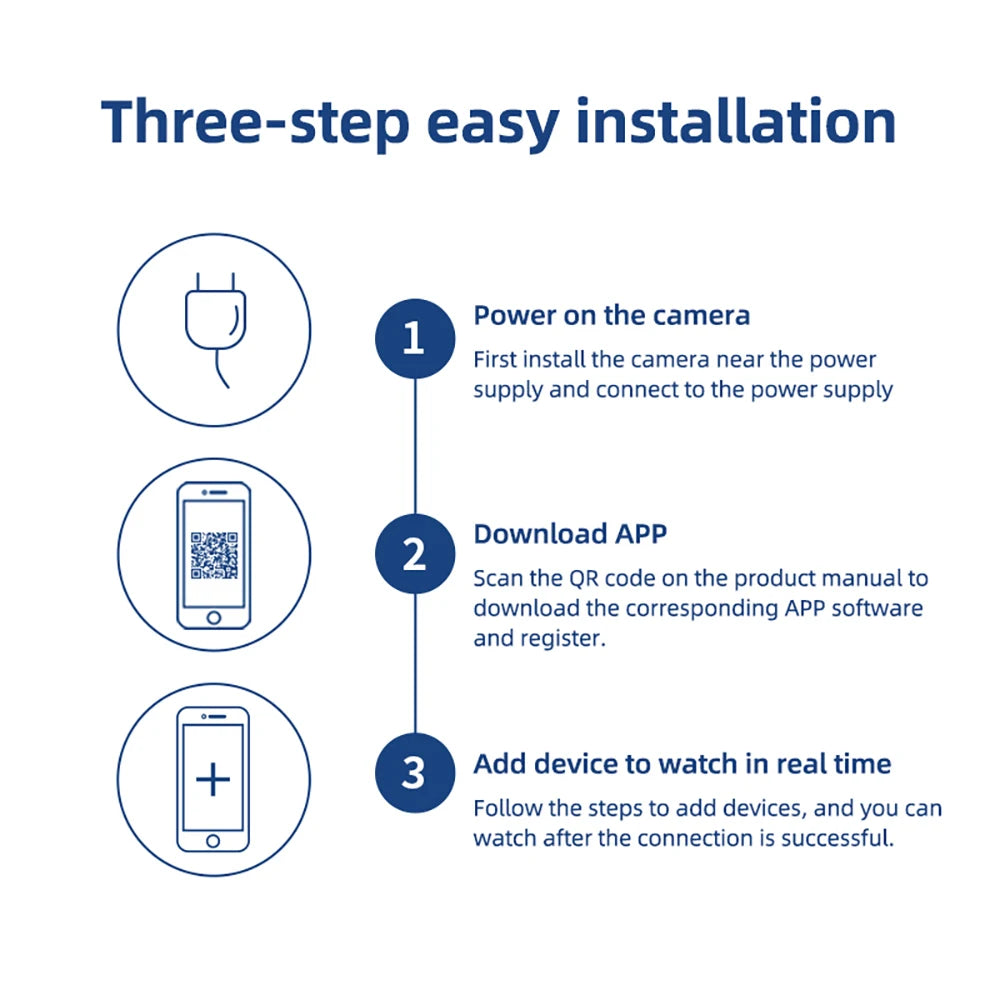 Three-step easy installation

1

Power on the camera

First install the camera near the power supply and connect to the power supply

2

Download APP

Scan the QR code on the product manual to download the corresponding APP software and register.

3

Add device to watch in real time

Follow the steps to add devices, and you can watch after the connection is successful.